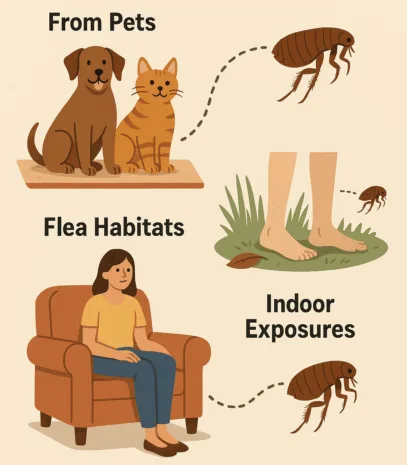 From Pets

Flea Habitats

Indoor Exposures